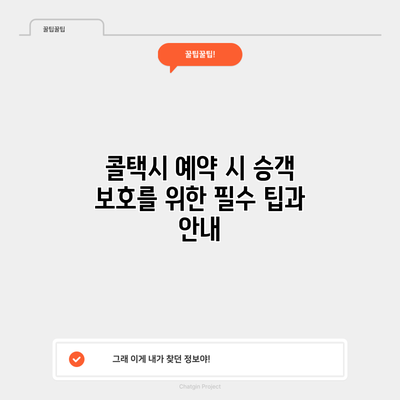 꿀팁꿀팁

꿀팁꿀팁!

콜택시 예약 시 승객 보호를 위한 필수 팁과 안내

그래 이게 내가 찾던 정보야!

Chatgin Project